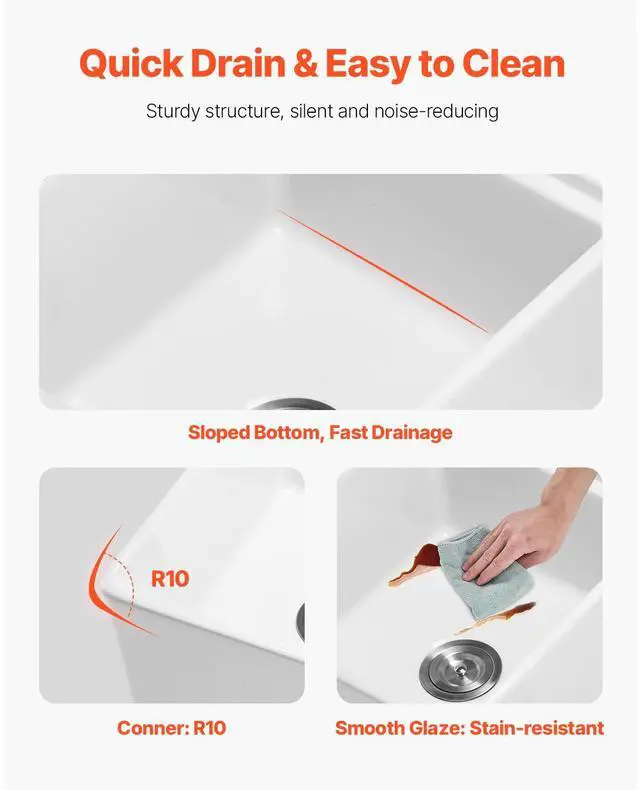 Quick Drain & Easy to Clean

Sturdy structure, silent and noise-reducing

Sloped Bottom, Fast Drainage

R10

Conner: R10

Smooth Glaze: Stain-resistant