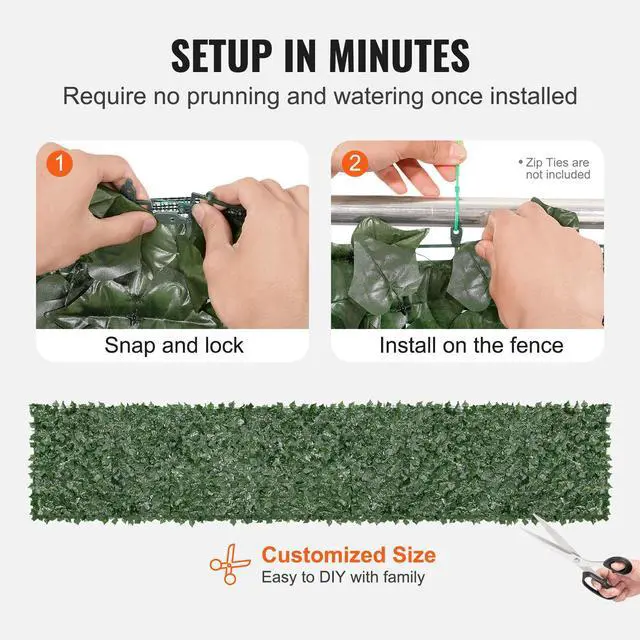 SETUP IN MINUTES

Require no prunning and watering once installed

1

Snap and lock

2

• Zip Ties are not included

Install on the fence

Customized Size
Easy to DIY with family