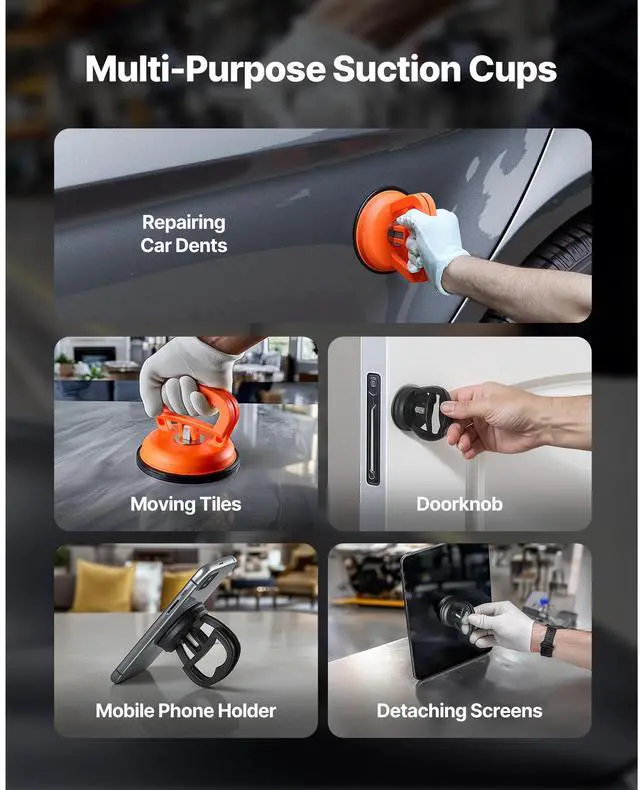 Multi-Purpose Suction Cups

Repairing Car Dents

Moving Tiles

Doorknob

Mobile Phone Holder

Detaching Screens