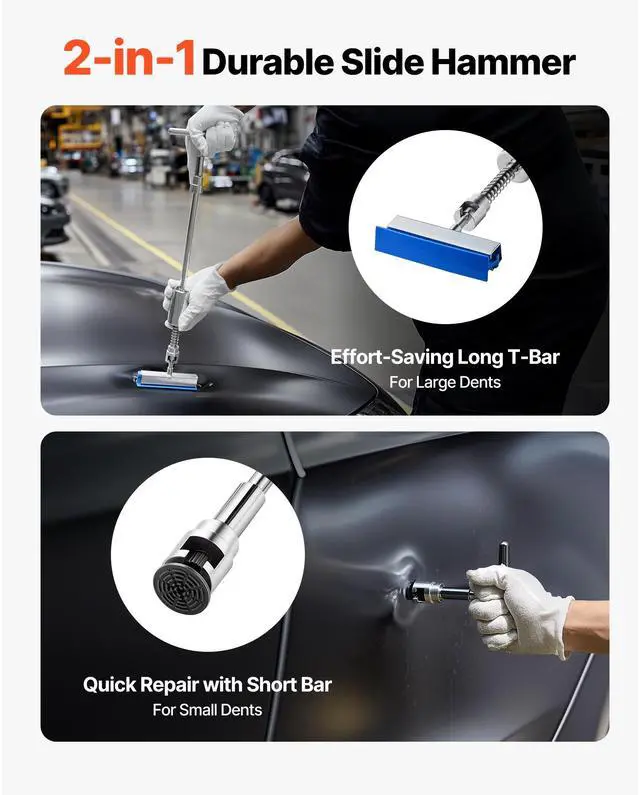 2-in-1 Durable Slide Hammer

Effort-Saving Long T-Bar
For Large Dents

Quick Repair with Short Bar
For Small Dents