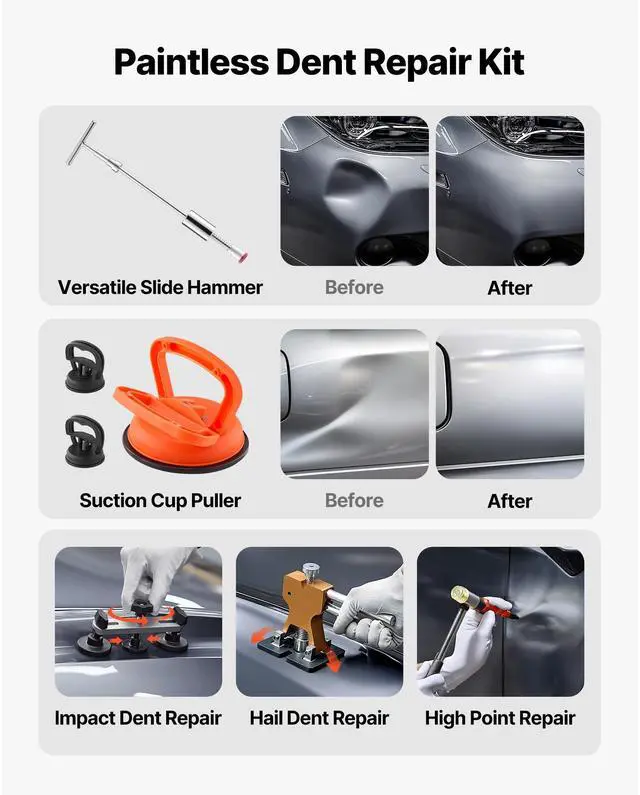 Paintless Dent Repair Kit

Versatile Slide Hammer

Before

After

Suction Cup Puller

Before

After

Impact Dent Repair

Hail Dent Repair

High Point Repair