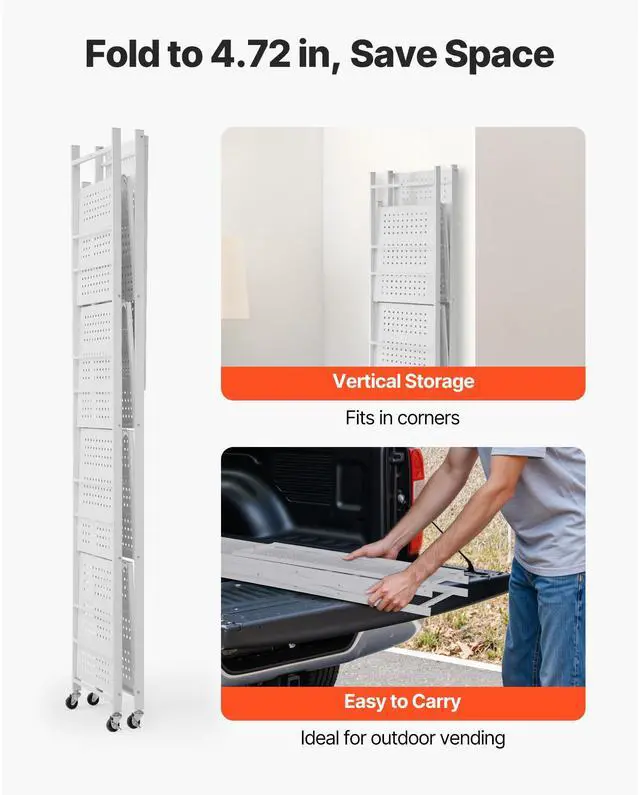 Fold to 4.72 in, Save Space

Vertical Storage

Fits in corners

Easy to Carry

Ideal for outdoor vending