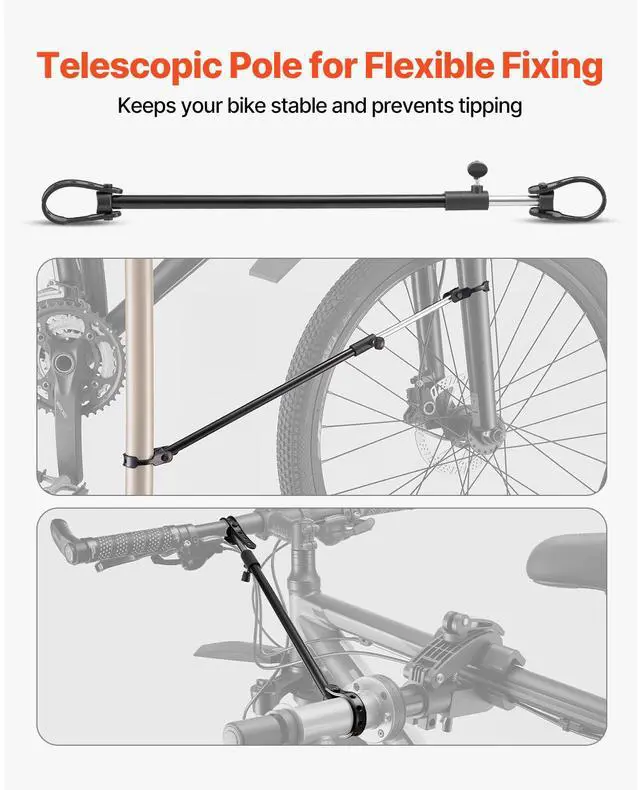 Telescopic Pole for Flexible Fixing

Keeps your bike stable and prevents tipping