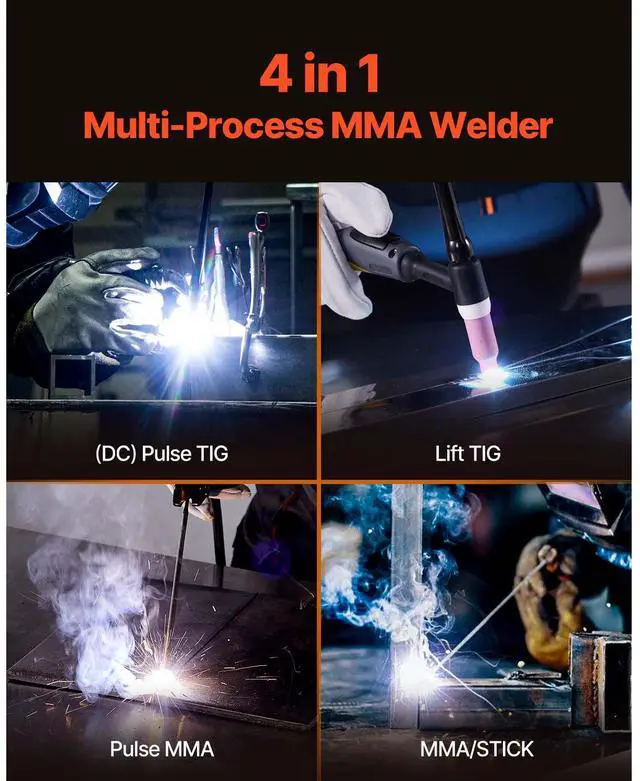 4 in 1
Multi-Process MMA Welder

(DC) Pulse TIG

Lift TIG

Pulse MMA

MMA/STICK