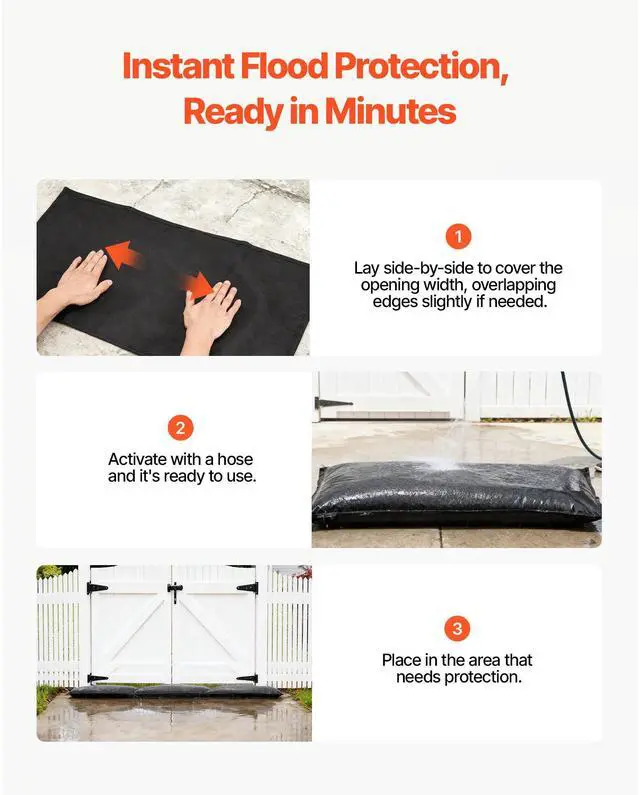 Instant Flood Protection, Ready in Minutes

1

Lay side-by-side to cover the opening width, overlapping edges slightly if needed.

2

Activate with a hose and it's ready to use.

3

Place in the area that needs protection.