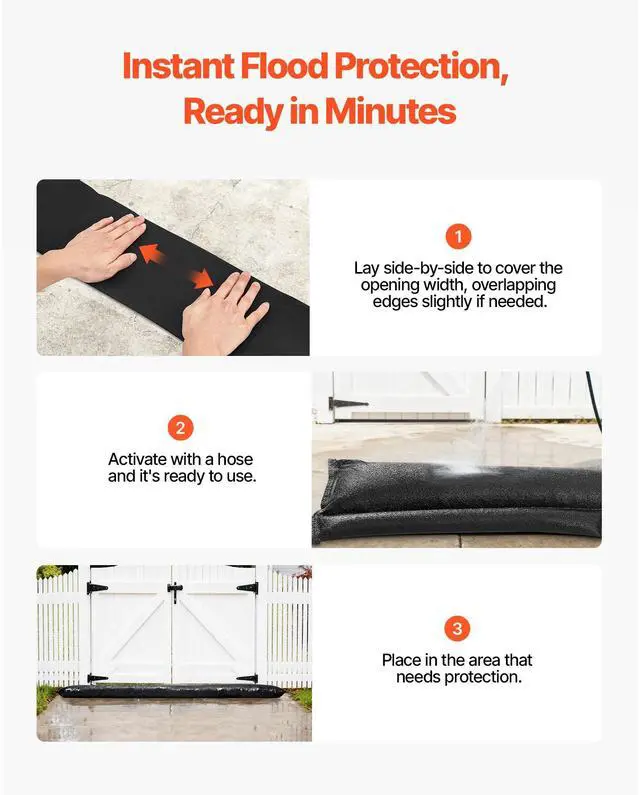 Instant Flood Protection, Ready in Minutes

1

Lay side-by-side to cover the opening width, overlapping edges slightly if needed.

2

Activate with a hose and it's ready to use.

3

Place in the area that needs protection.