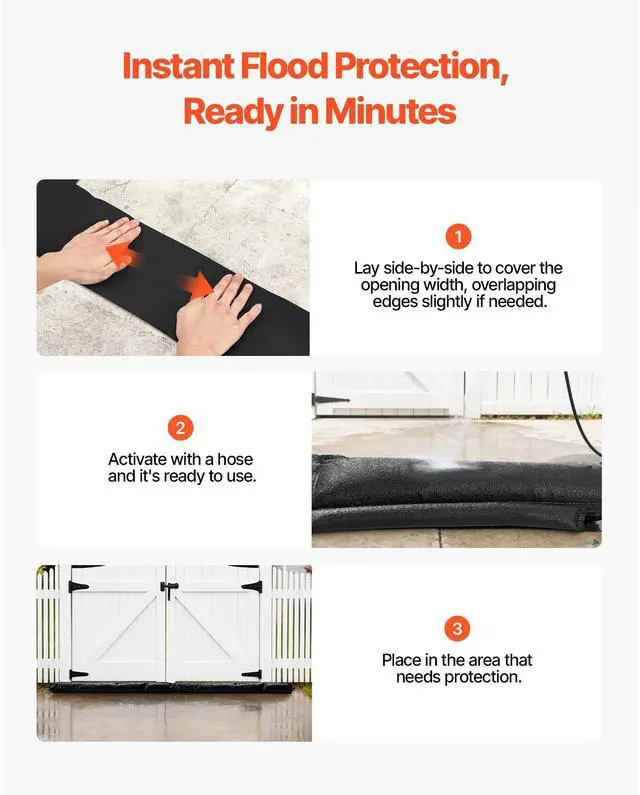 Instant Flood Protection, Ready in Minutes

1

Lay side-by-side to cover the opening width, overlapping edges slightly if needed.

2

Activate with a hose and it's ready to use.

3

Place in the area that needs protection.