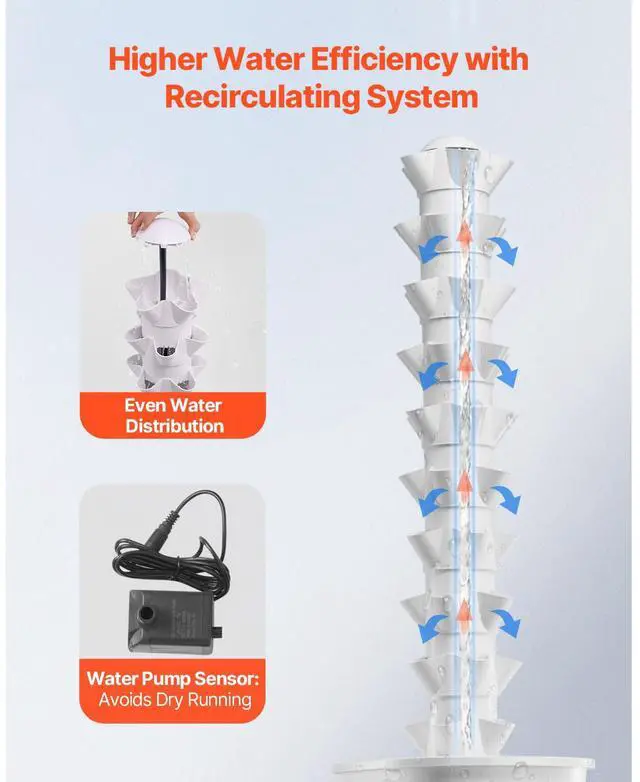 Higher Water Efficiency with Recirculating System

Even Water Distribution

Water Pump Sensor: Avoids Dry Running