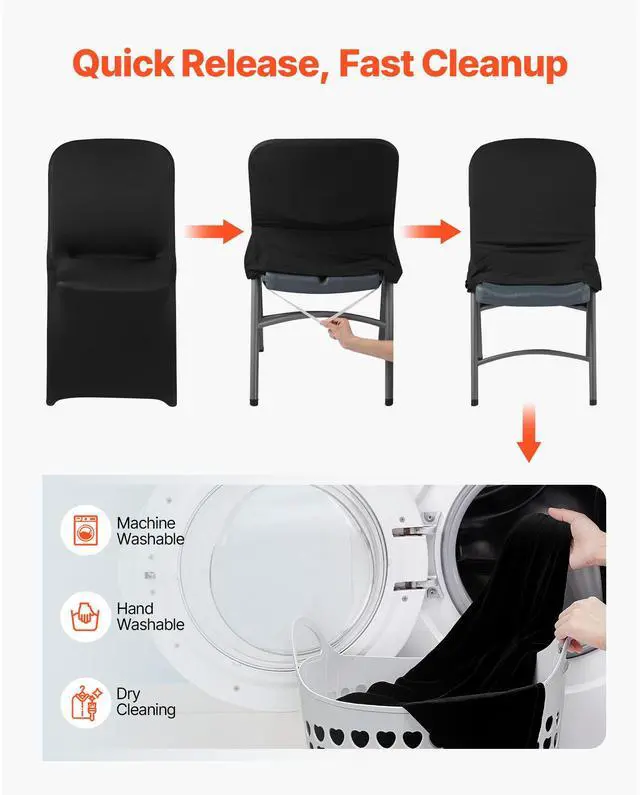 Quick Release, Fast Cleanup

Machine Washable

Hand Washable

Dry Cleaning