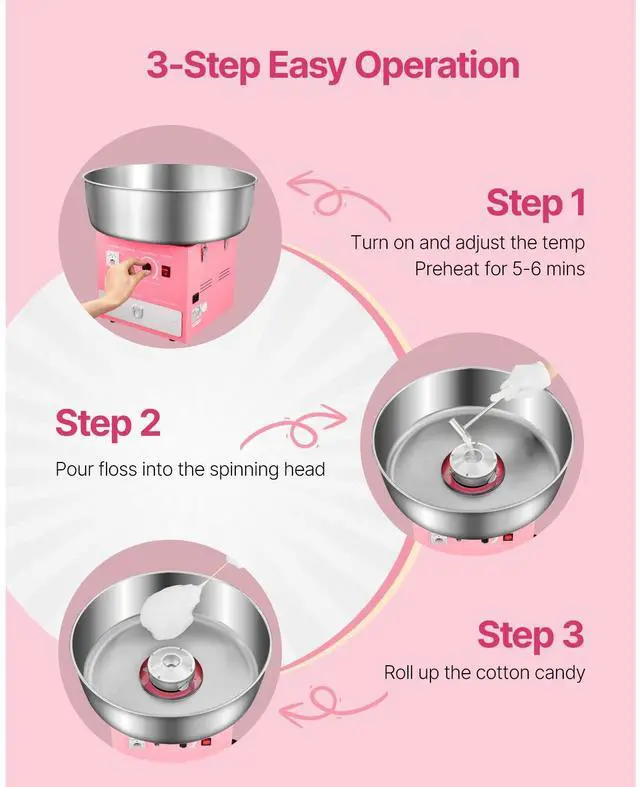 3-Step Easy Operation

Step 1
Turn on and adjust the temp
Preheat for 5-6 mins

Step 2
Pour floss into the spinning head

Step 3
Roll up the cotton candy