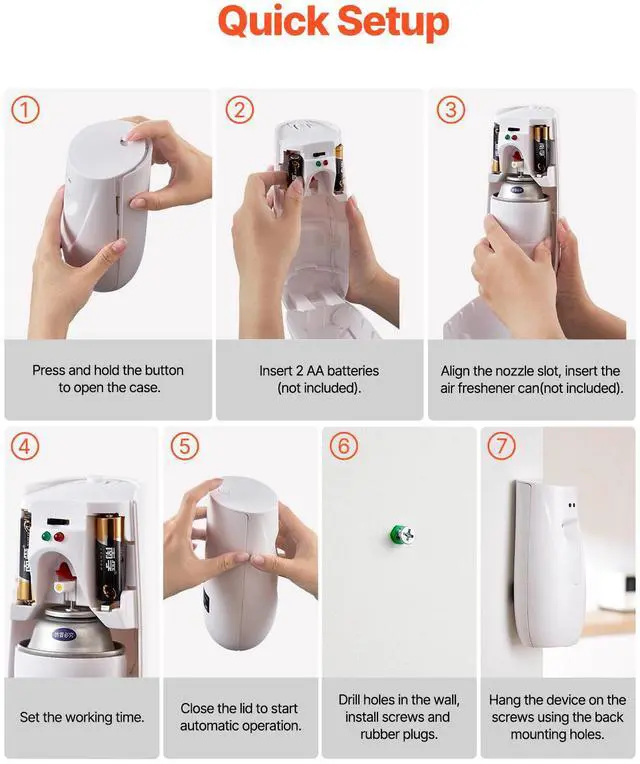 Quick Setup

①

Press and hold the button to open the case.

②

Insert 2 AA batteries (not included).

③

Align the nozzle slot, insert the air freshener can(not included).

④

Set the working time.

⑤

Close the lid to start automatic operation.

⑥

Drill holes in the wall, install screws and rubber plugs.

⑦

Hang the device on the screws using the back mounting holes.