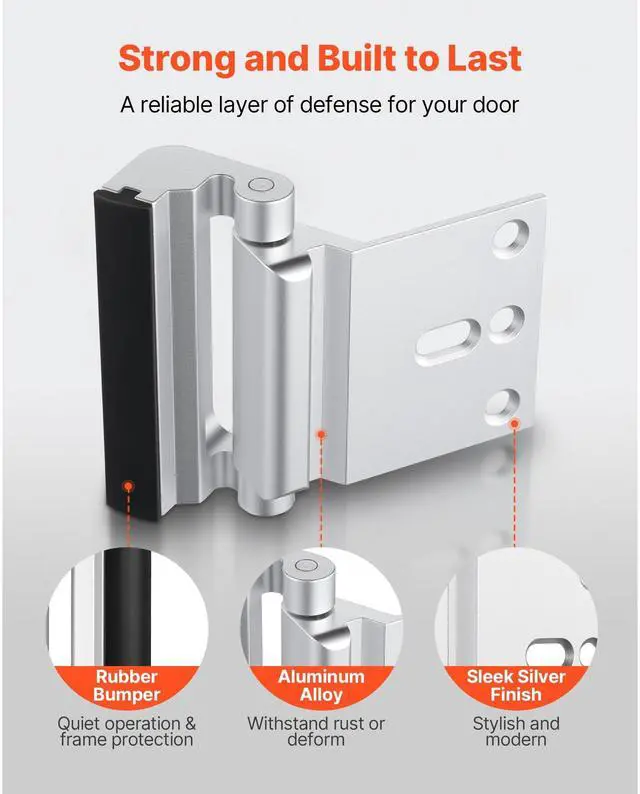 Strong and Built to Last

A reliable layer of defense for your door

Rubber Bumper

Quiet operation & frame protection

Aluminum Alloy

Withstand rust or deform

Sleek Silver Finish

Stylish and modern