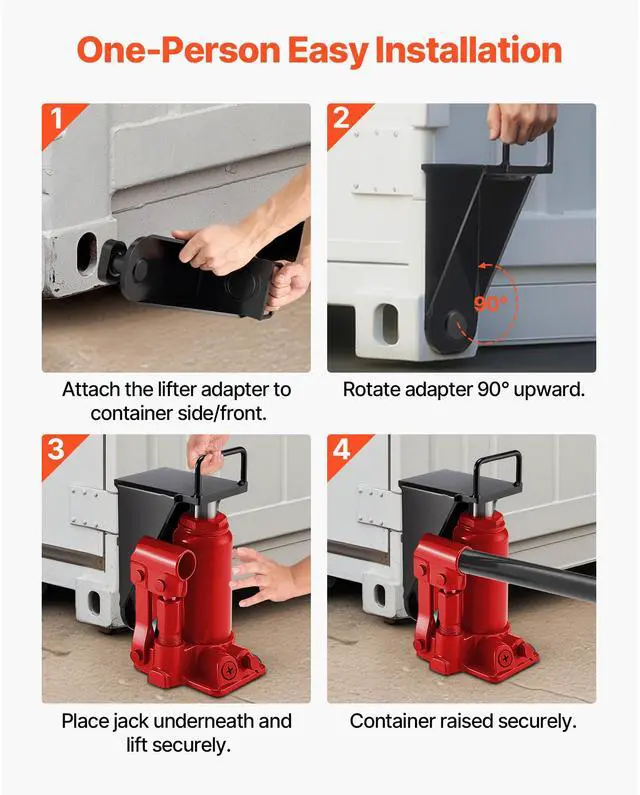 One-Person Easy Installation

1

Attach the lifter adapter to container side/front.

2

90°

Rotate adapter 90° upward.

3

Place jack underneath and lift securely.

4

Container raised securely.