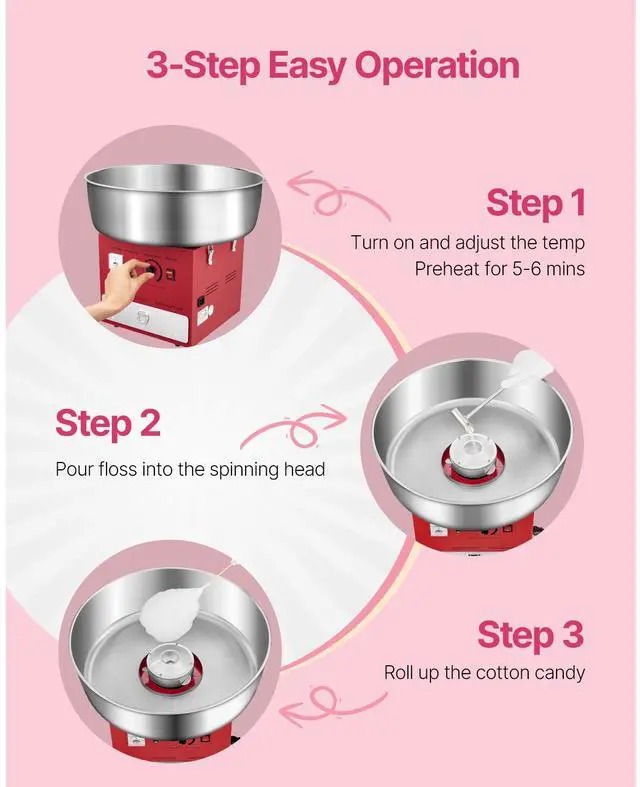 3-Step Easy Operation

Step 1

Turn on and adjust the temp
Preheat for 5-6 mins

Step 2

Pour floss into the spinning head

Step 3

Roll up the cotton candy