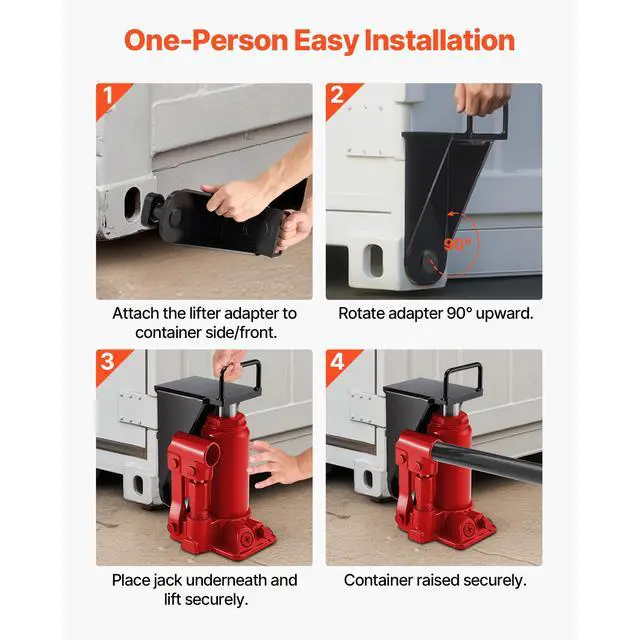 One-Person Easy Installation

1

Attach the lifter adapter to container side/front.

2

90°

Rotate adapter 90° upward.

3

Place jack underneath and lift securely.

4

Container raised securely.