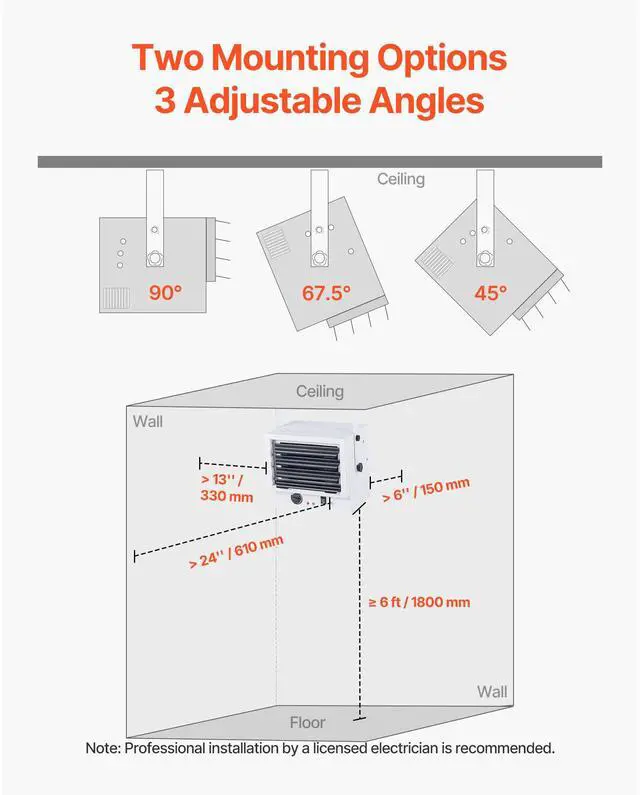 Two Mounting Options
3 Adjustable Angles

Ceiling

90°

67.5°

45°

Ceiling

Wall

> 13'' / 330 mm

> 6'' / 150 mm

> 24'' / 610 mm

≥ 6 ft / 1800 mm

Wall

Floor

Note: Professional installation by a licensed electrician is recommended.