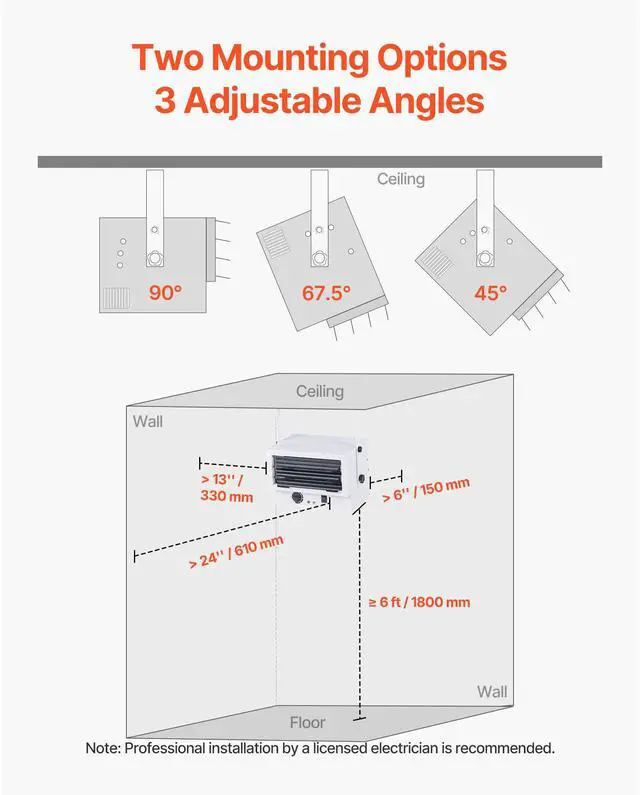 Two Mounting Options
3 Adjustable Angles

Ceiling

90°

67.5°

45°

Ceiling

Wall

> 13'' / 330 mm

> 6'' / 150 mm

> 24'' / 610 mm

≥ 6 ft / 1800 mm

Wall

Floor

Note: Professional installation by a licensed electrician is recommended.