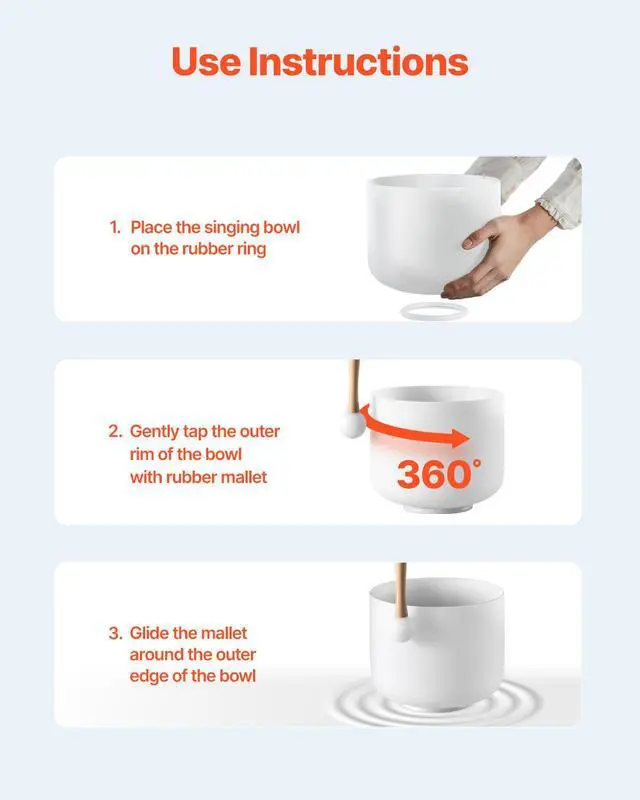 Use Instructions

1. Place the singing bowl on the rubber ring

2. Gently tap the outer rim of the bowl with rubber mallet

360°

3. Glide the mallet around the outer edge of the bowl