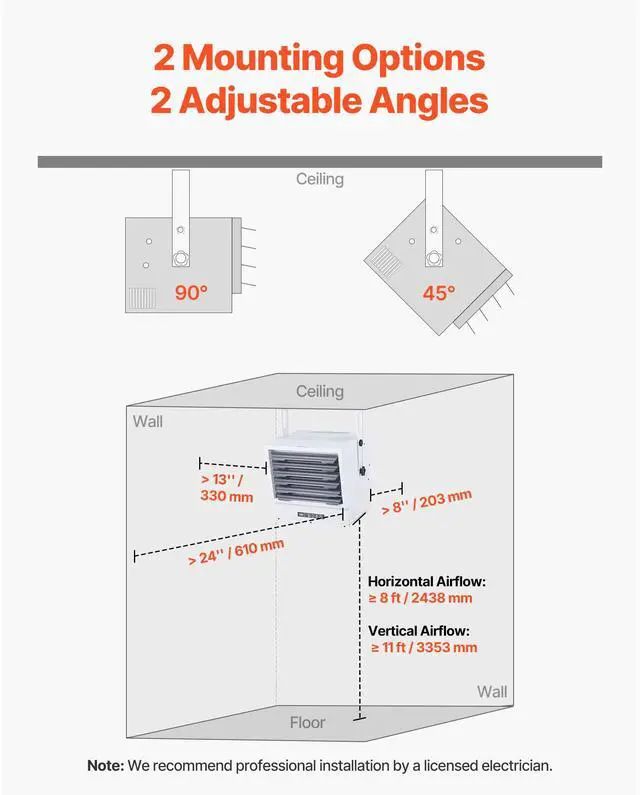 2 Mounting Options
2 Adjustable Angles

Ceiling

90°

45°

Ceiling

Wall

> 13'' / 330 mm

> 8'' / 203 mm

> 24'' / 610 mm

Horizontal Airflow:
≥ 8 ft / 2438 mm

Vertical Airflow:
≥ 11 ft / 3353 mm

Wall

Floor

Note: We recommend professional installation by a licensed electrician.