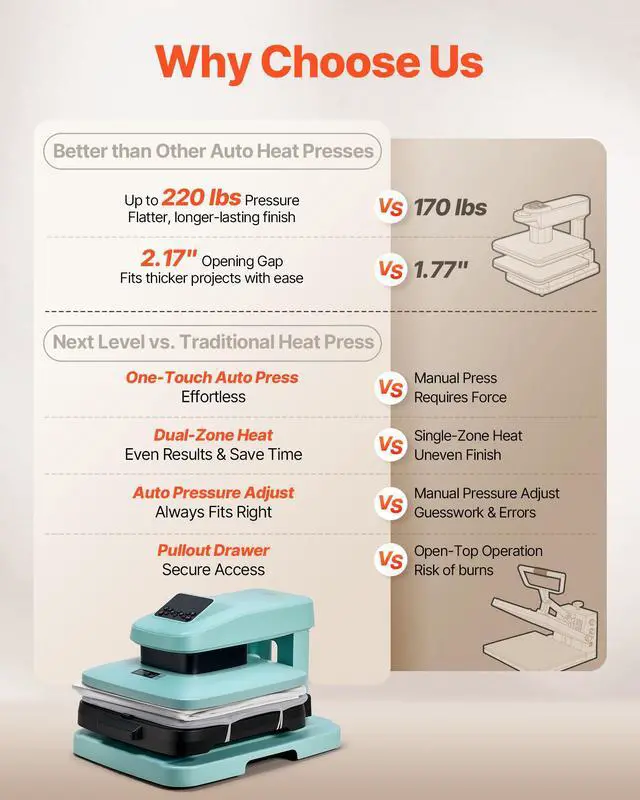 Why Choose Us

Better than Other Auto Heat Presses

Up to 220 lbs Pressure
Flatter, longer-lasting finish

Vs 170 lbs

2.17" Opening Gap
Fits thicker projects with ease

Vs 1.77"

Next Level vs. Traditional Heat Press

One-Touch Auto Press
Effortless

Vs Manual Press
Requires Force

Dual-Zone Heat
Even Results & Save Time

Vs Single-Zone Heat
Uneven Finish

Auto Pressure Adjust
Always Fits Right

Vs Manual Pressure Adjust
Guesswork & Errors

Pullout Drawer
Secure Access

Vs Open-Top Operation
Risk of burns