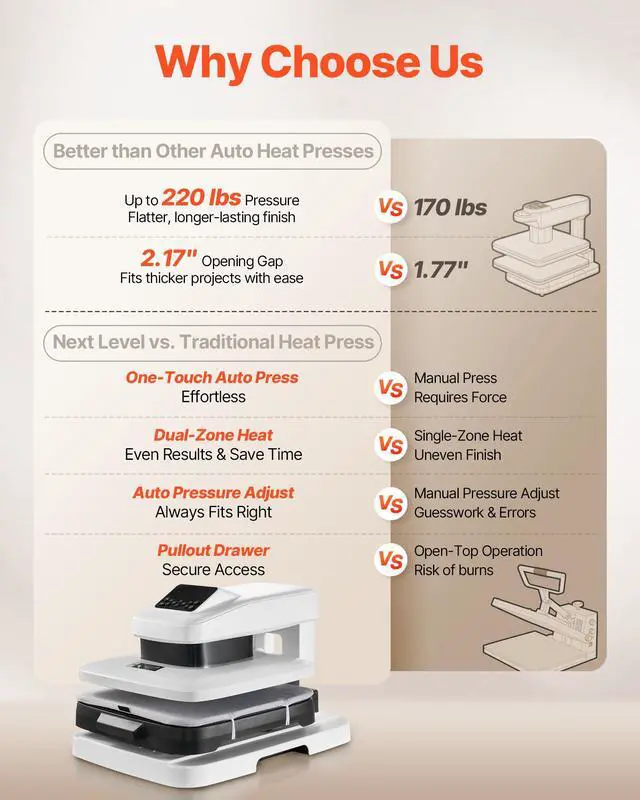 Why Choose Us

Better than Other Auto Heat Presses

Up to 220 lbs Pressure
Flatter, longer-lasting finish

Vs 170 lbs

2.17" Opening Gap
Fits thicker projects with ease

Vs 1.77"

Next Level vs. Traditional Heat Press

One-Touch Auto Press
Effortless

Vs Manual Press
Requires Force

Dual-Zone Heat
Even Results & Save Time

Vs Single-Zone Heat
Uneven Finish

Auto Pressure Adjust
Always Fits Right

Vs Manual Pressure Adjust
Guesswork & Errors

Pullout Drawer
Secure Access

Vs Open-Top Operation
Risk of burns