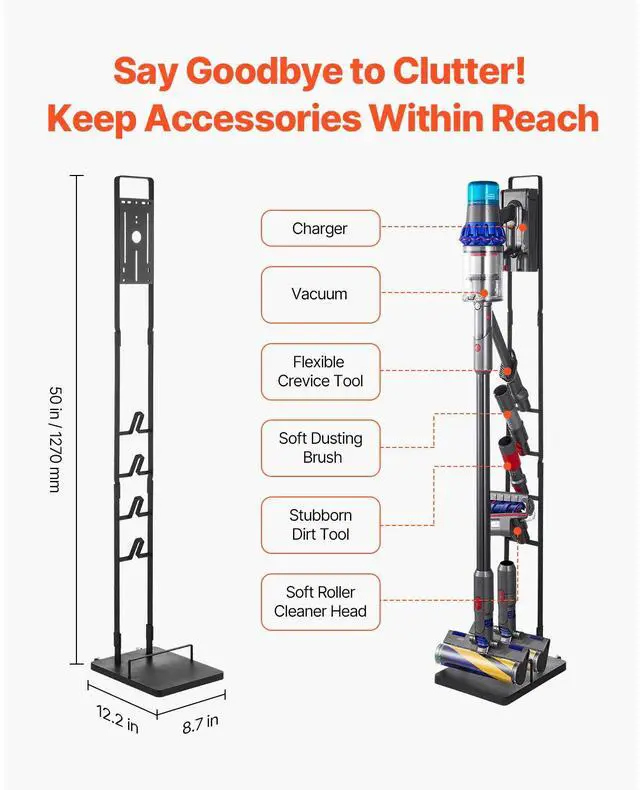 Say Goodbye to Clutter!
Keep Accessories Within Reach

50 in / 1270 mm

12.2 in
8.7 in

Charger

Vacuum

Flexible Crevice Tool

Soft Dusting Brush

Stubborn Dirt Tool

Soft Roller Cleaner Head