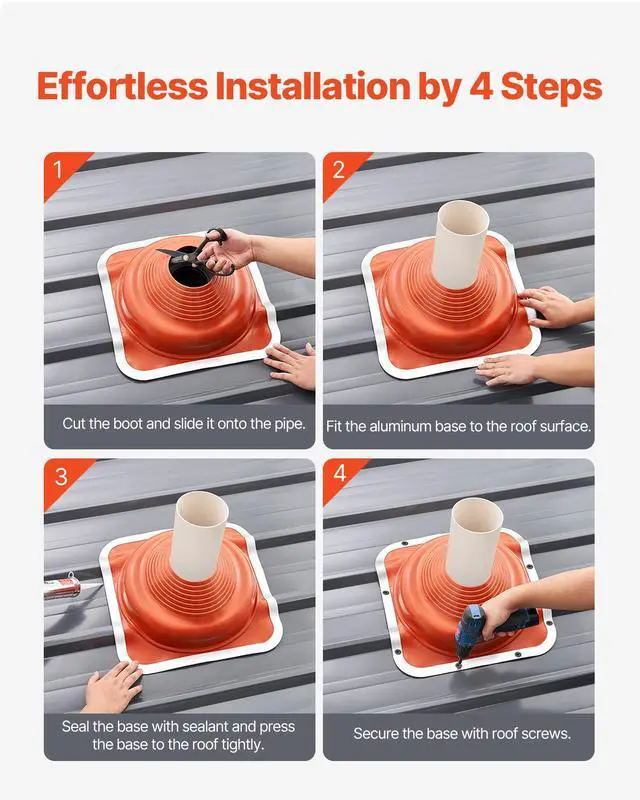 Effortless Installation by 4 Steps

1

Cut the boot and slide it onto the pipe.

2

Fit the aluminum base to the roof surface.

3

Seal the base with sealant and press the base to the roof tightly.

4

Secure the base with roof screws.