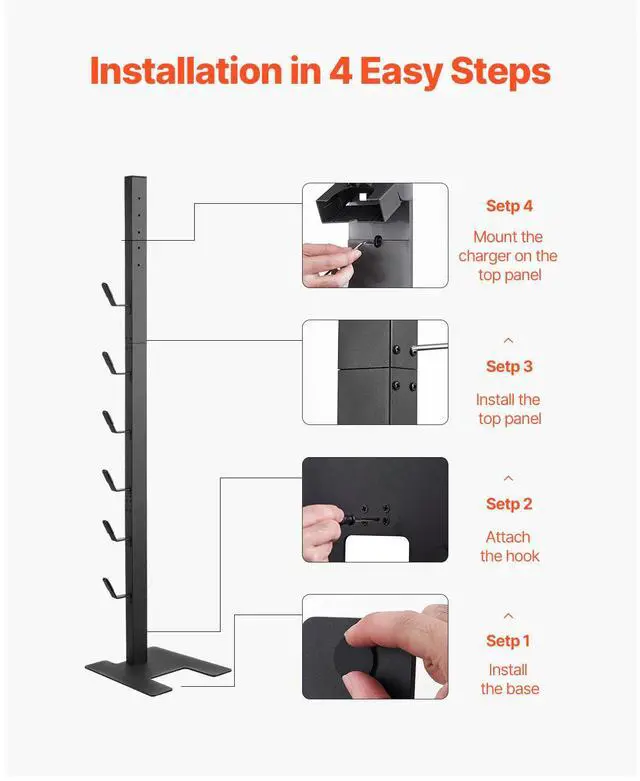 Installation in 4 Easy Steps

Setp 4

Mount the charger on the top panel

^

Setp 3

Install the top panel

^

Setp 2

Attach the hook

^

Setp 1

Install the base