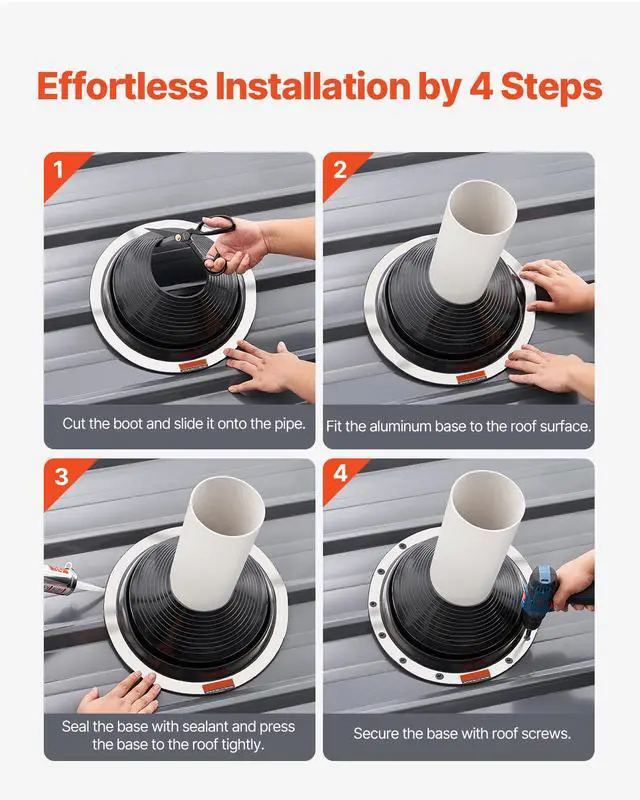 Effortless Installation by 4 Steps

1

Cut the boot and slide it onto the pipe.

2

Fit the aluminum base to the roof surface.

3

Seal the base with sealant and press the base to the roof tightly.

4

Secure the base with roof screws.