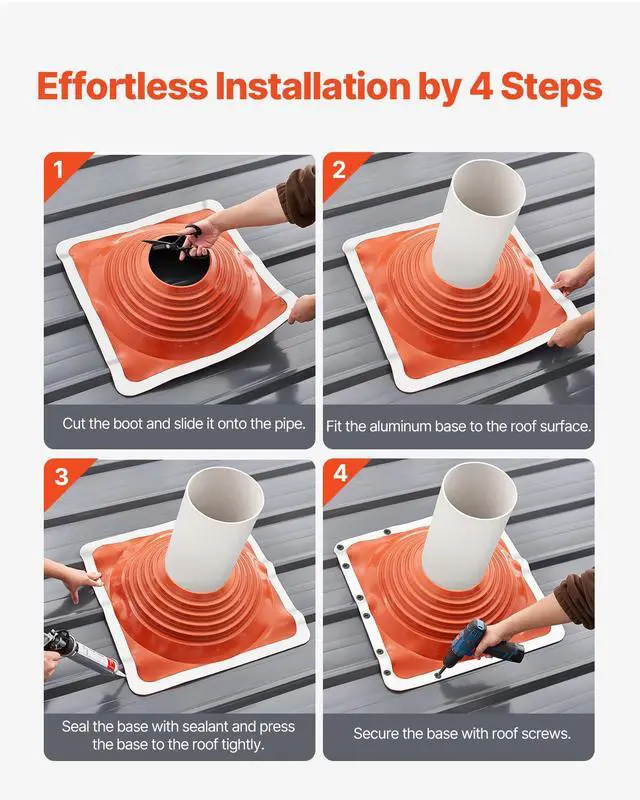 Effortless Installation by 4 Steps

1

Cut the boot and slide it onto the pipe.

2

Fit the aluminum base to the roof surface.

3

Seal the base with sealant and press the base to the roof tightly.

4

Secure the base with roof screws.