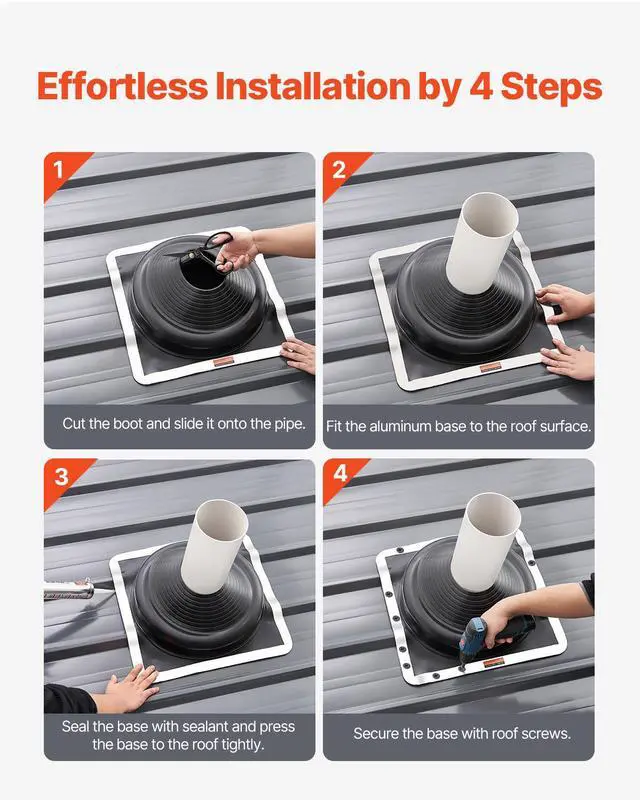 Effortless Installation by 4 Steps

1

Cut the boot and slide it onto the pipe.

2

Fit the aluminum base to the roof surface.

3

Seal the base with sealant and press the base to the roof tightly.

4

Secure the base with roof screws.