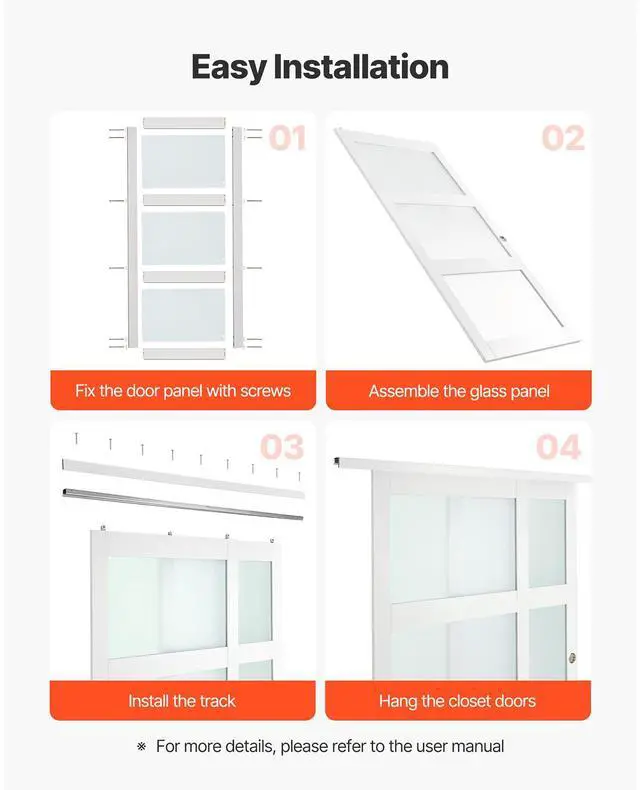 Easy Installation

01

Fix the door panel with screws

02

Assemble the glass panel

03

Install the track

04

Hang the closet doors

※ For more details, please refer to the user manual