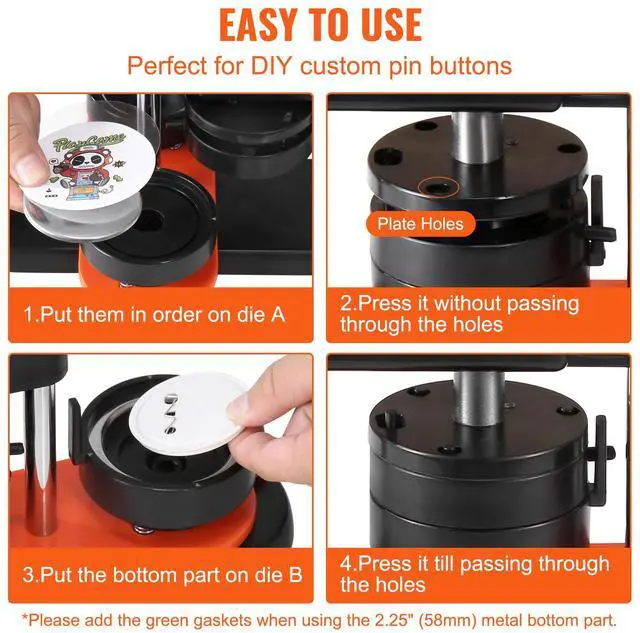 EASY TO USE

Perfect for DIY custom pin buttons

Play Games

1.Put them in order on die A

Plate Holes

2.Press it without passing through the holes

3.Put the bottom part on die B

4.Press it till passing through the holes

*Please add the green gaskets when using the 2.25" (58mm) metal bottom part.