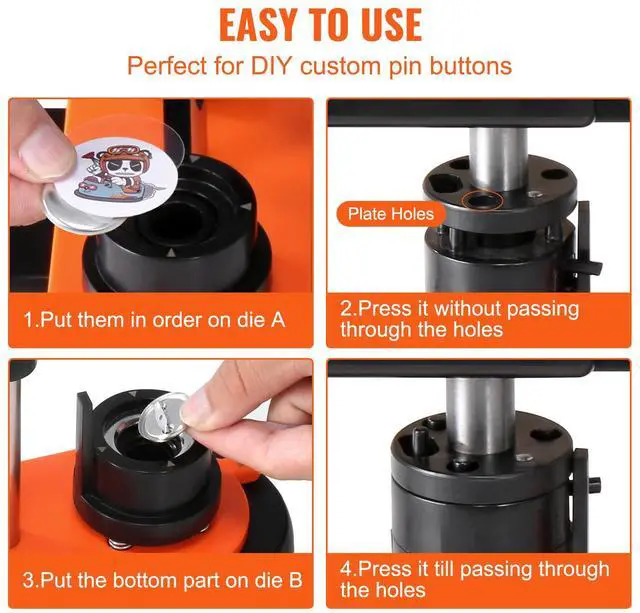 EASY TO USE
Perfect for DIY custom pin buttons

1.Put them in order on die A

Plate Holes

2.Press it without passing through the holes

3.Put the bottom part on die B

4.Press it till passing through the holes