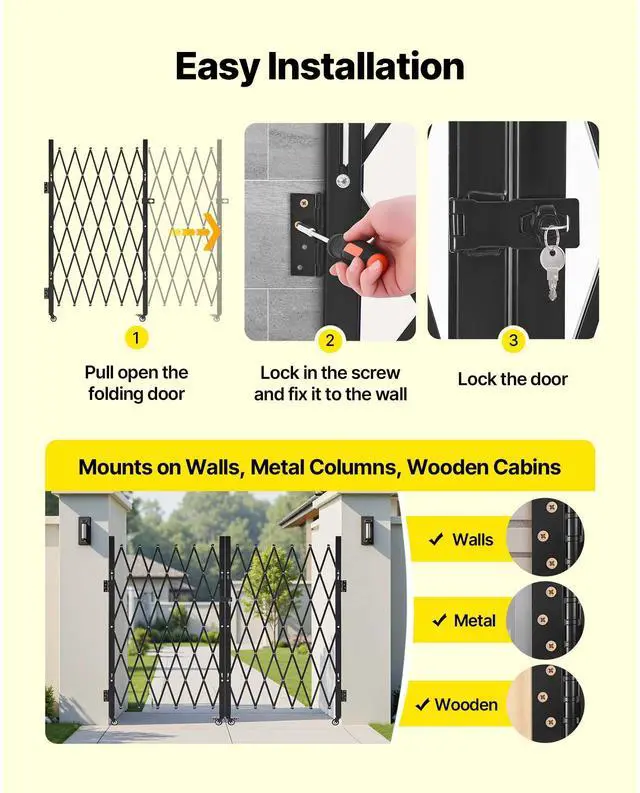 Easy Installation

1
Pull open the folding door

2
Lock in the screw and fix it to the wall

3
Lock the door

Mounts on Walls, Metal Columns, Wooden Cabins

✓ Walls

✓ Metal

✓ Wooden