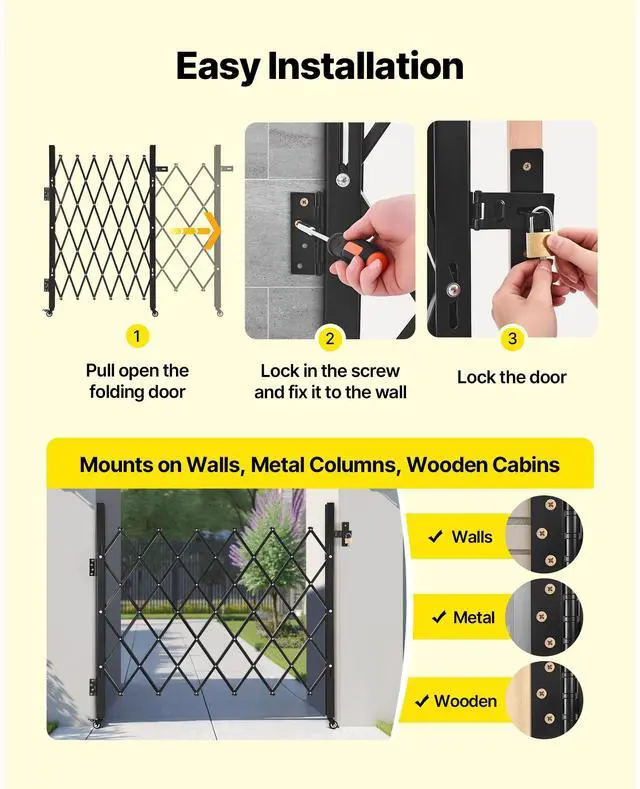 Easy Installation

1
Pull open the folding door

2
Lock in the screw and fix it to the wall

3
Lock the door

Mounts on Walls, Metal Columns, Wooden Cabins

✓ Walls

✓ Metal

✓ Wooden