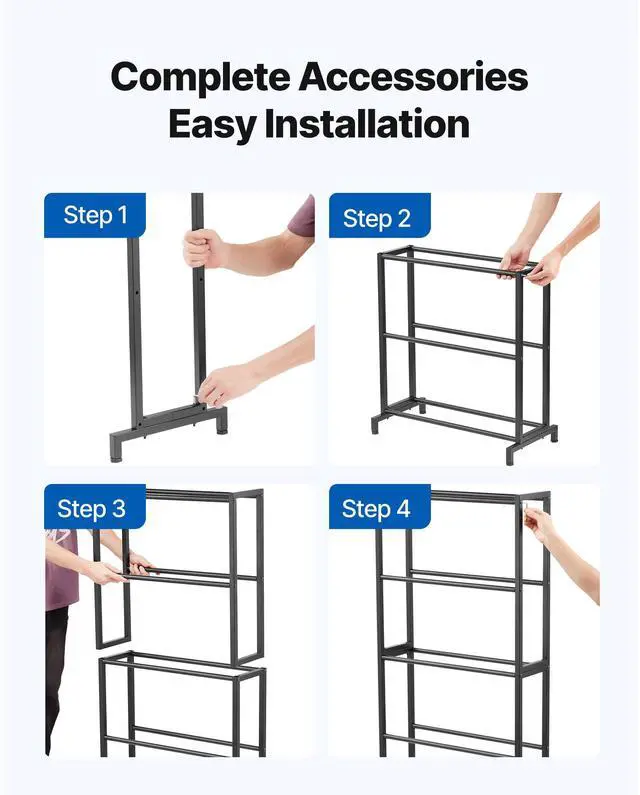 Complete Accessories
Easy Installation

Step 1

Step 2

Step 3

Step 4