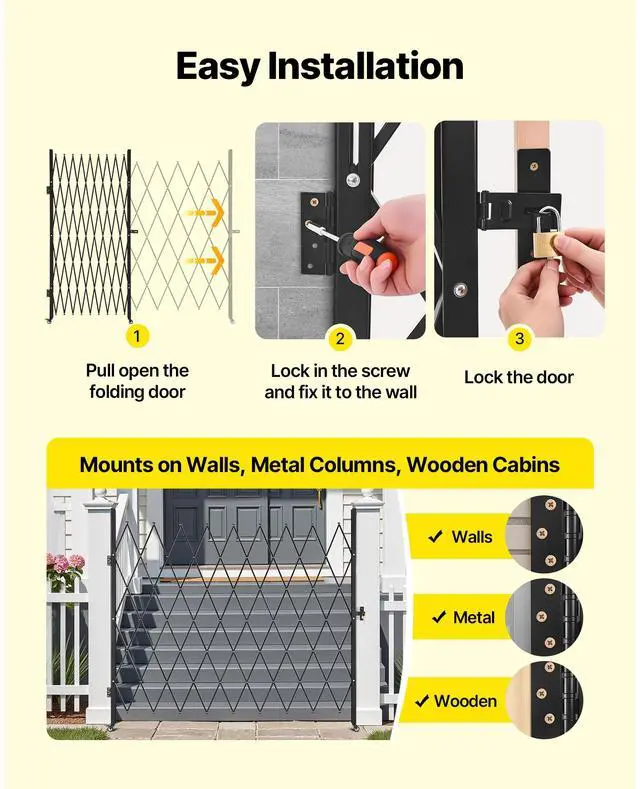 Easy Installation

1

Pull open the folding door

2

Lock in the screw and fix it to the wall

3

Lock the door

Mounts on Walls, Metal Columns, Wooden Cabins

✓ Walls

✓ Metal

✓ Wooden