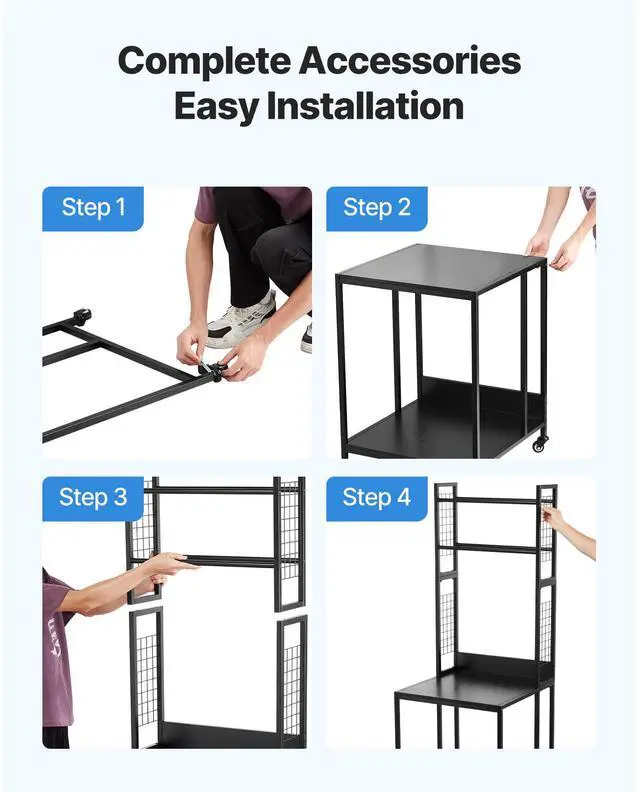 Complete Accessories
Easy Installation

Step 1

Step 2

Step 3

Step 4