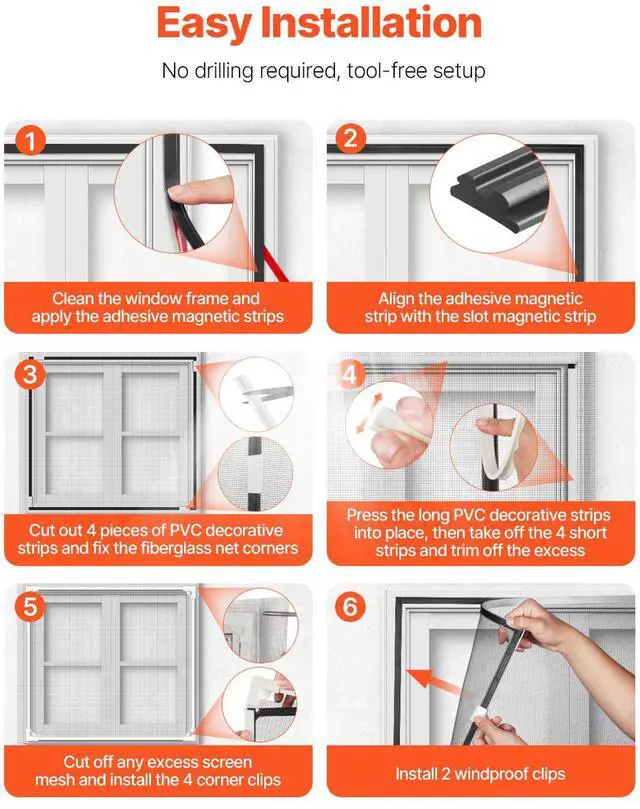 Easy Installation

No drilling required, tool-free setup

1

Clean the window frame and apply the adhesive magnetic strips

2

Align the adhesive magnetic strip with the slot magnetic strip

3

Cut out 4 pieces of PVC decorative strips and fix the fiberglass net corners

4

Press the long PVC decorative strips into place, then take off the 4 short strips and trim off the excess

5

Cut off any excess screen mesh and install the 4 corner clips

6

Install 2 windproof clips