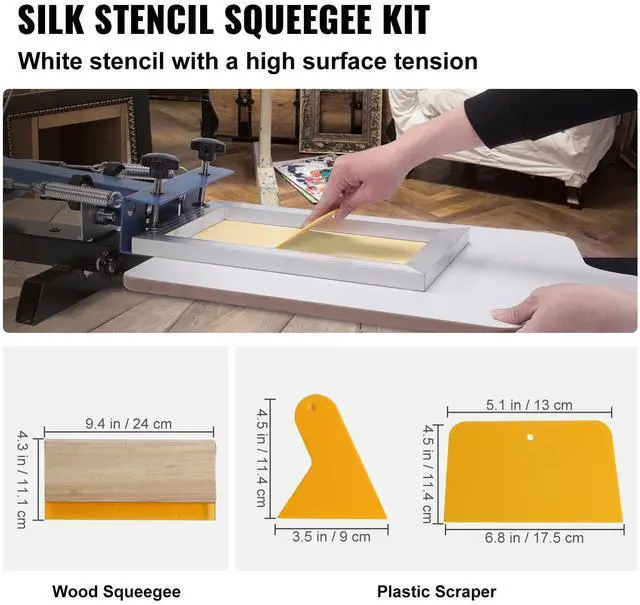 SILK STENCIL SQUEEGEE KIT

White stencil with a high surface tension

9.4 in / 24 cm

4.3 in / 11.1 cm

4.5 in / 11.4 cm

3.5 in / 9 cm

5.1 in / 13 cm

4.5 in / 11.4 cm

6.8 in / 17.5 cm

Wood Squeegee

Plastic Scraper