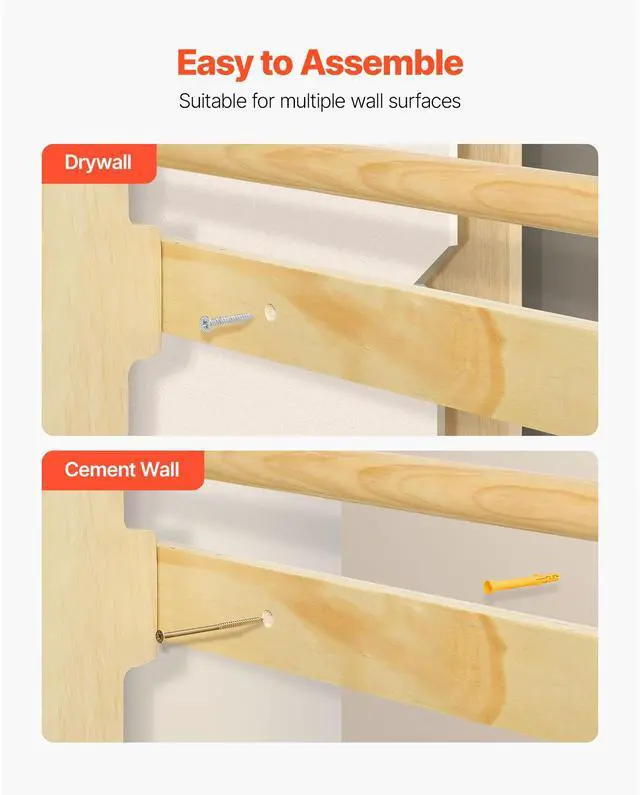 Easy to Assemble

Suitable for multiple wall surfaces

Drywall

Cement Wall