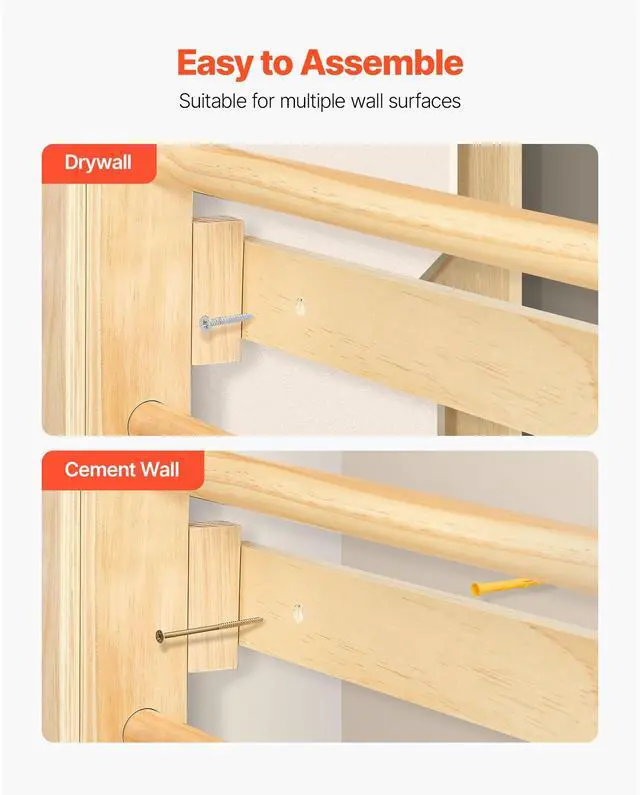 Easy to Assemble

Suitable for multiple wall surfaces

Drywall

Cement Wall