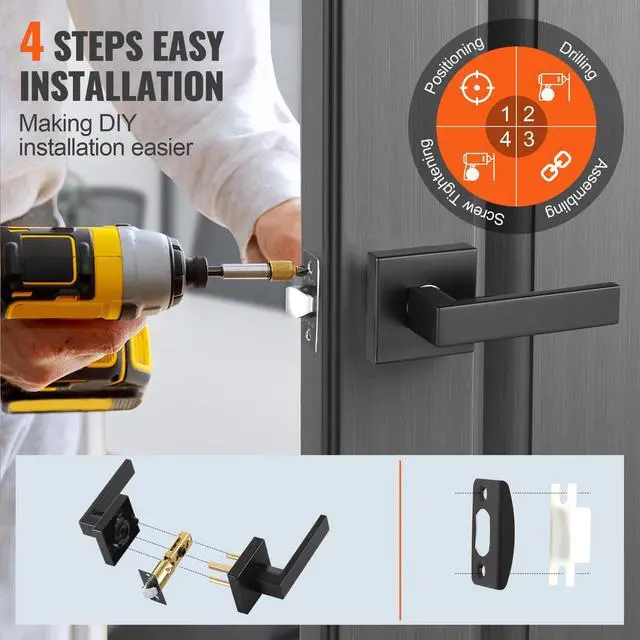 4 STEPS EASY INSTALLATION

Making DIY installation easier

Positioning
Drilling
Assembling
Screw Tightening

1 2
4 3