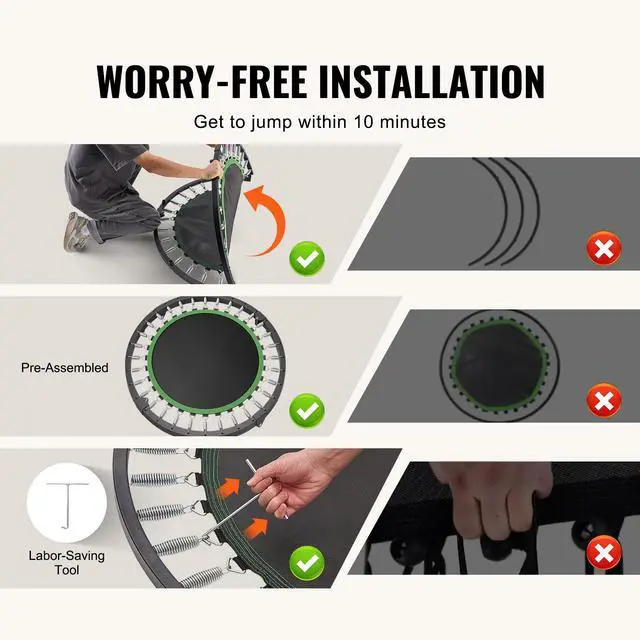 WORRY-FREE INSTALLATION

Get to jump within 10 minutes

Pre-Assembled

Labor-Saving Tool