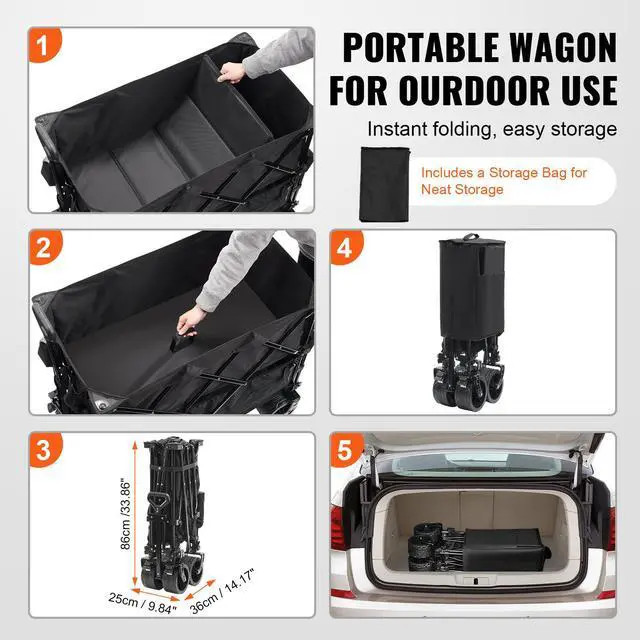 1

PORTABLE WAGON FOR OURDOOR USE

Instant folding, easy storage

Includes a Storage Bag for Neat Storage

2

4

3

86cm /33.86"

25cm / 9.84"

36cm / 14.17"

5