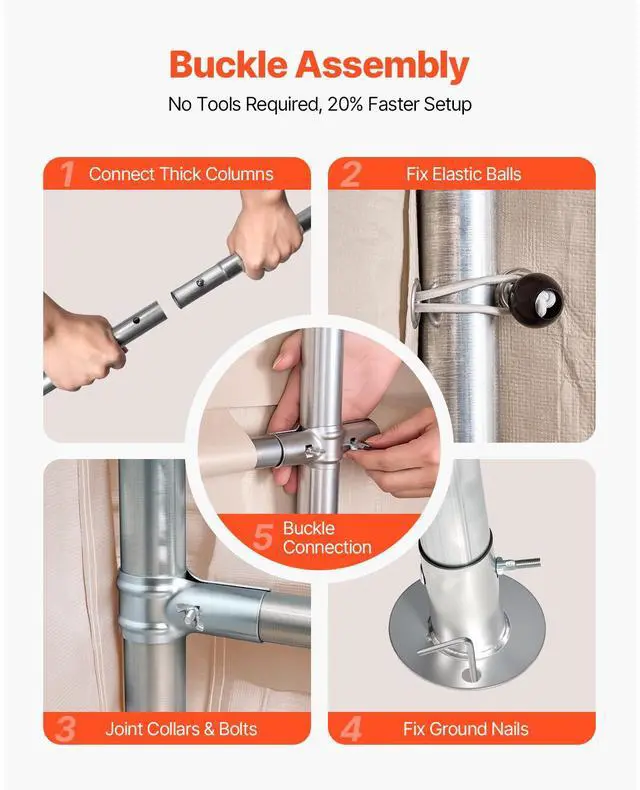 Buckle Assembly

No Tools Required, 20% Faster Setup

1 Connect Thick Columns

2 Fix Elastic Balls

5 Buckle Connection

3 Joint Collars & Bolts

4 Fix Ground Nails