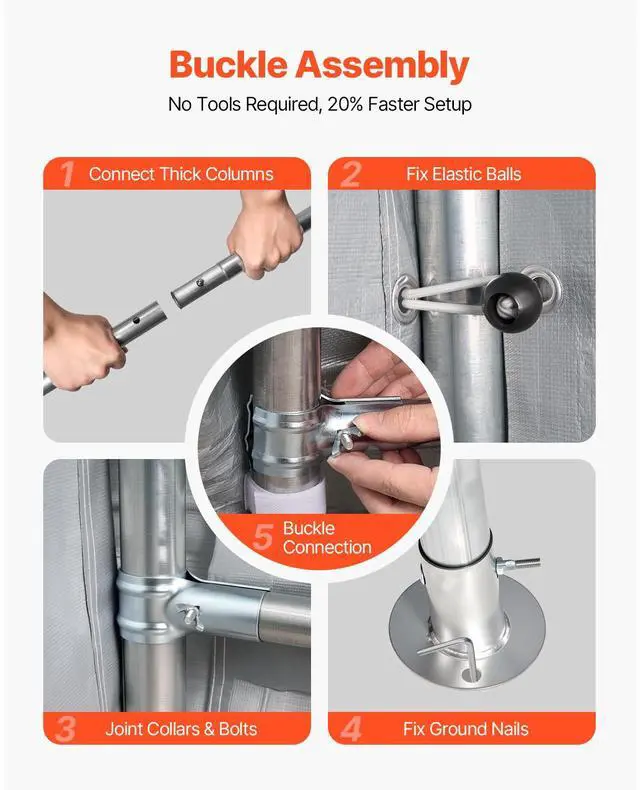 Buckle Assembly

No Tools Required, 20% Faster Setup

1 Connect Thick Columns

2 Fix Elastic Balls

5 Buckle Connection

3 Joint Collars & Bolts

4 Fix Ground Nails