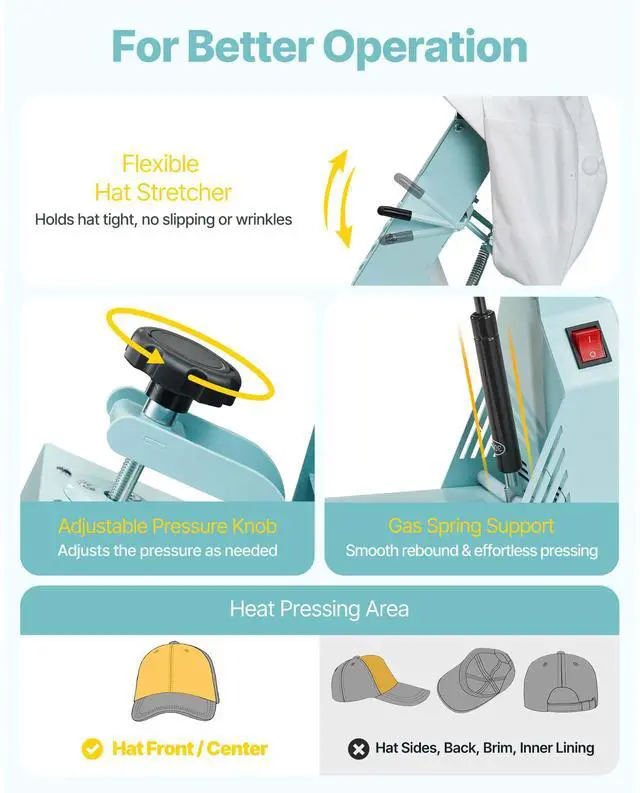 For Better Operation

Flexible Hat Stretcher
Holds hat tight, no slipping or wrinkles

Adjustable Pressure Knob
Adjusts the pressure as needed

Gas Spring Support
Smooth rebound & effortless pressing

Heat Pressing Area

Hat Front / Center

Hat Sides, Back, Brim, Inner Lining