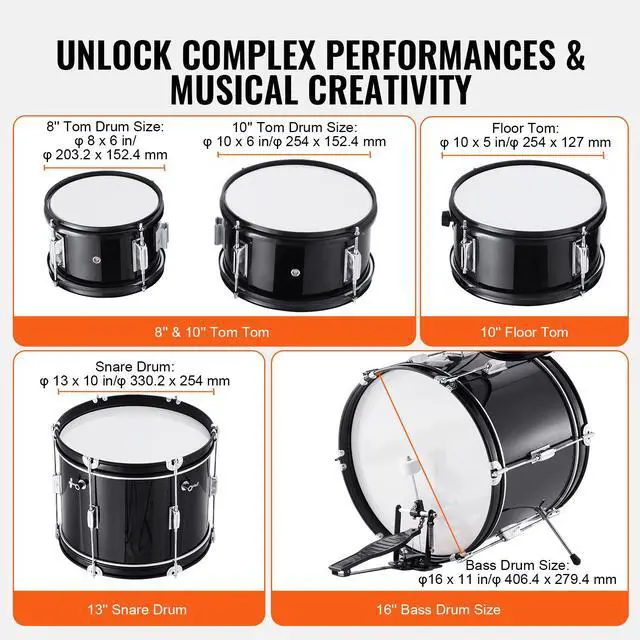 UNLOCK COMPLEX PERFORMANCES & MUSICAL CREATIVITY

8'' Tom Drum Size:
φ 8 x 6 in/
φ 203.2 x 152.4 mm

10'' Tom Drum Size:
φ 10 x 6 in/φ 254 x 152.4 mm

8'' & 10'' Tom Tom

Floor Tom:
φ 10 x 5 in/φ 254 x 127 mm

10'' Floor Tom

Snare Drum:
φ 13 x 10 in/φ 330.2 x 254 mm

13'' Snare Drum

Bass Drum Size:
φ16 x 11 in/φ 406.4 x 279.4 mm

16'' Bass Drum Size